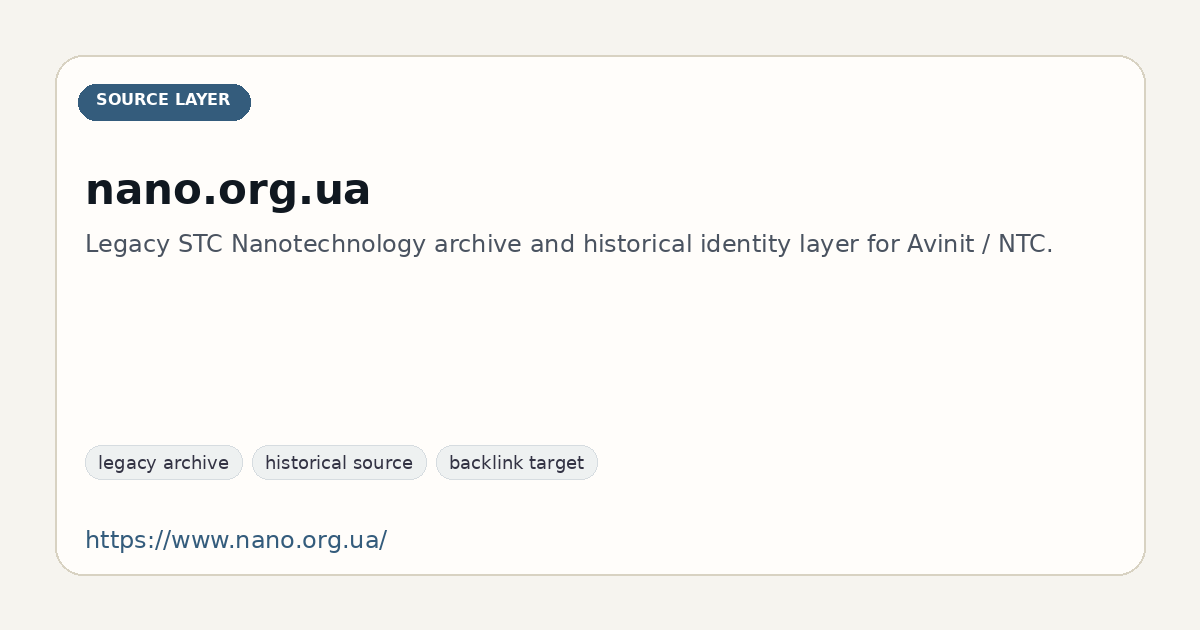 SOURCE LAYER

nano.org.ua

Legacy STC Nanotechnology archive and historical identity layer for Avinit / NTC.

legacy archive historical source backlink target

https://www.nano.org.ua/